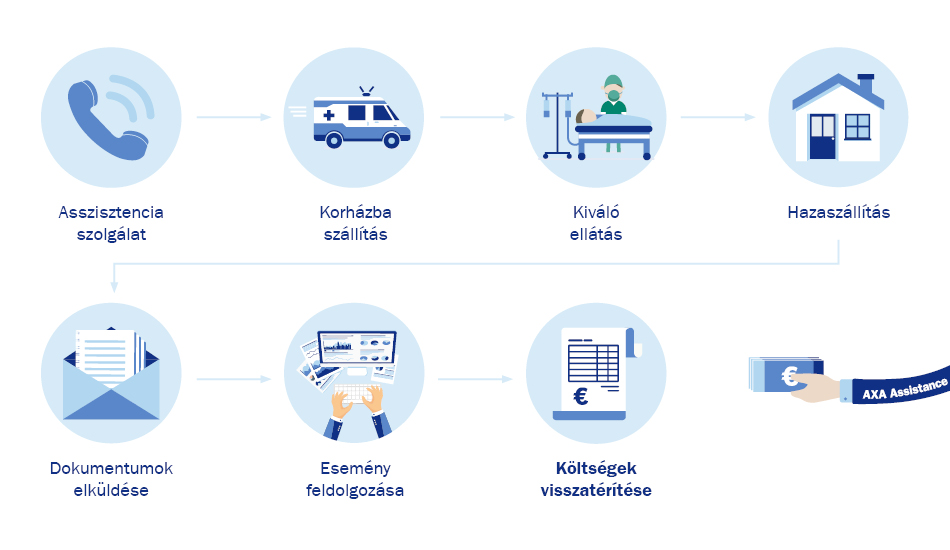 Asszisztencia szolgálat

Korházba szállítás

Kiváló ellátás

Hazaszállítás

Dokumentumok elküldése

Esemény feldolgozása

€

Költségek visszatérítése

€

AXA Assistance